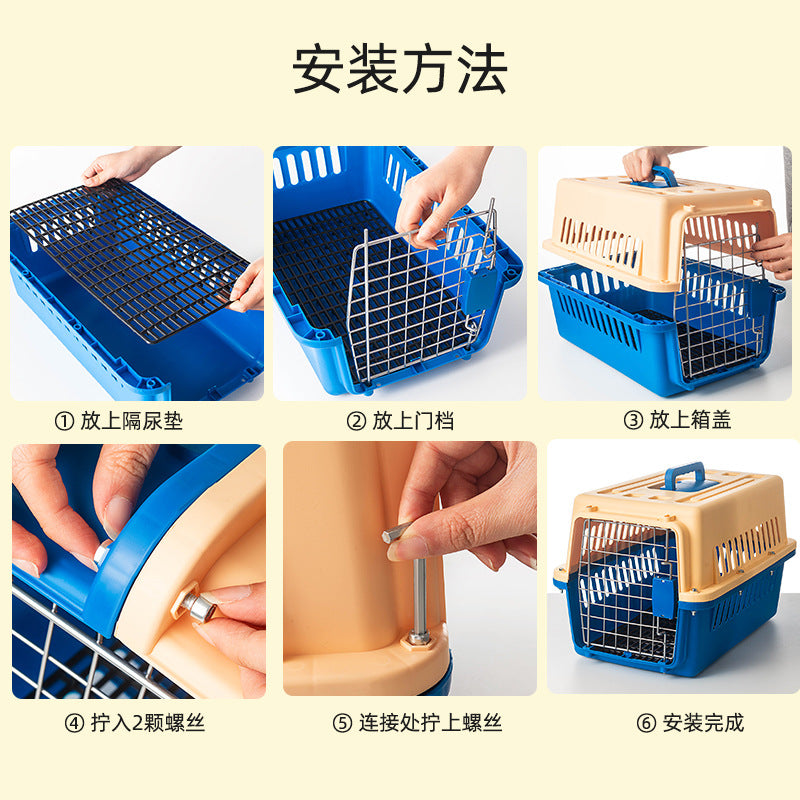 安装方法

① 放上隔尿垫

② 放上门档

③ 放上箱盖

④ 拧入2颗螺丝

⑤ 连接处拧上螺丝

⑥ 安装完成