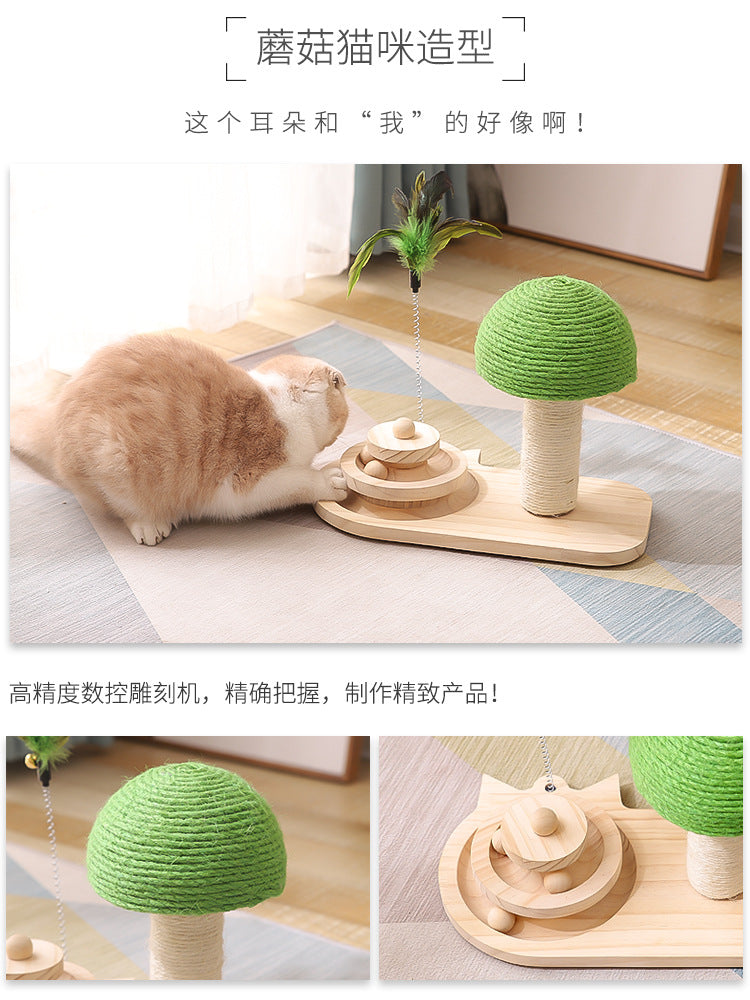 蘑菇猫咪造型

这个耳朵和“我”的好像啊！

高精度数控雕刻机，精确把握，制作精致产品！