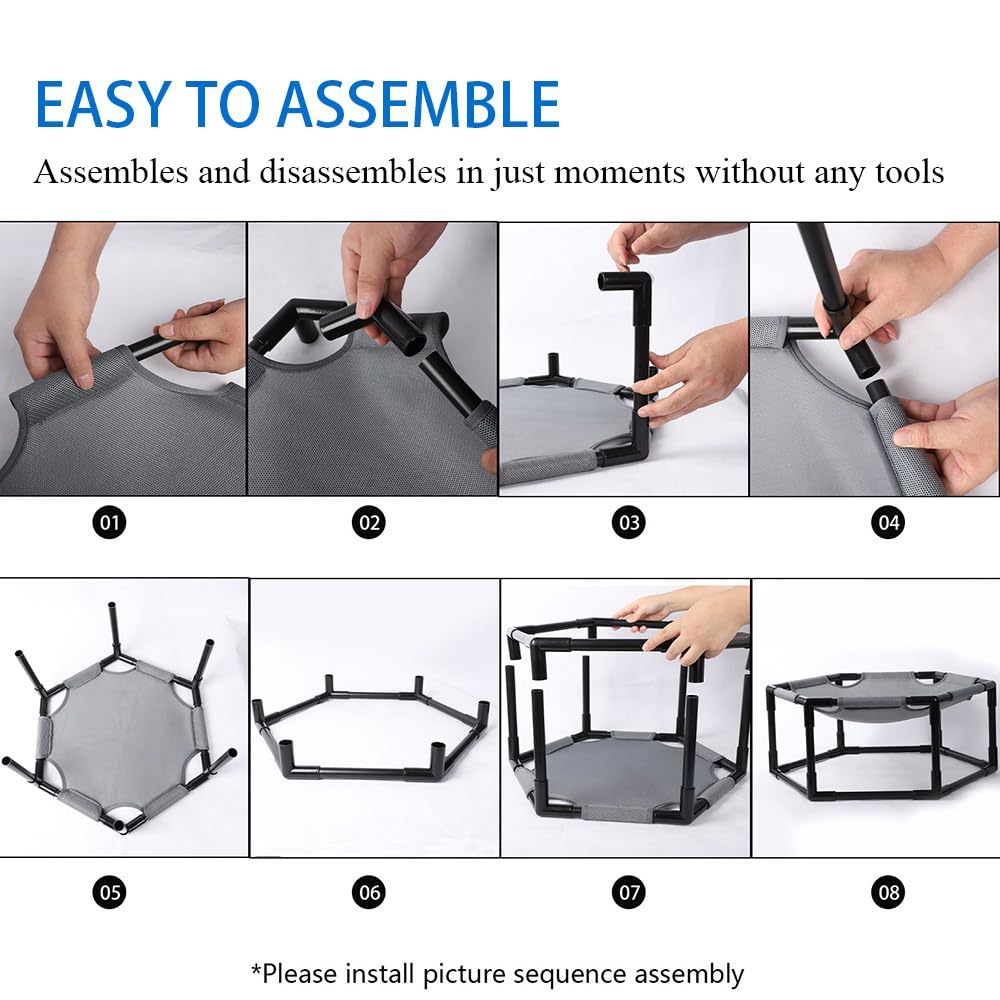 EASY TO ASSEMBLE

Assembles and disassembles in just moments without any tools

01

02

03

04

05

06

07

08

*Please install picture sequence assembly